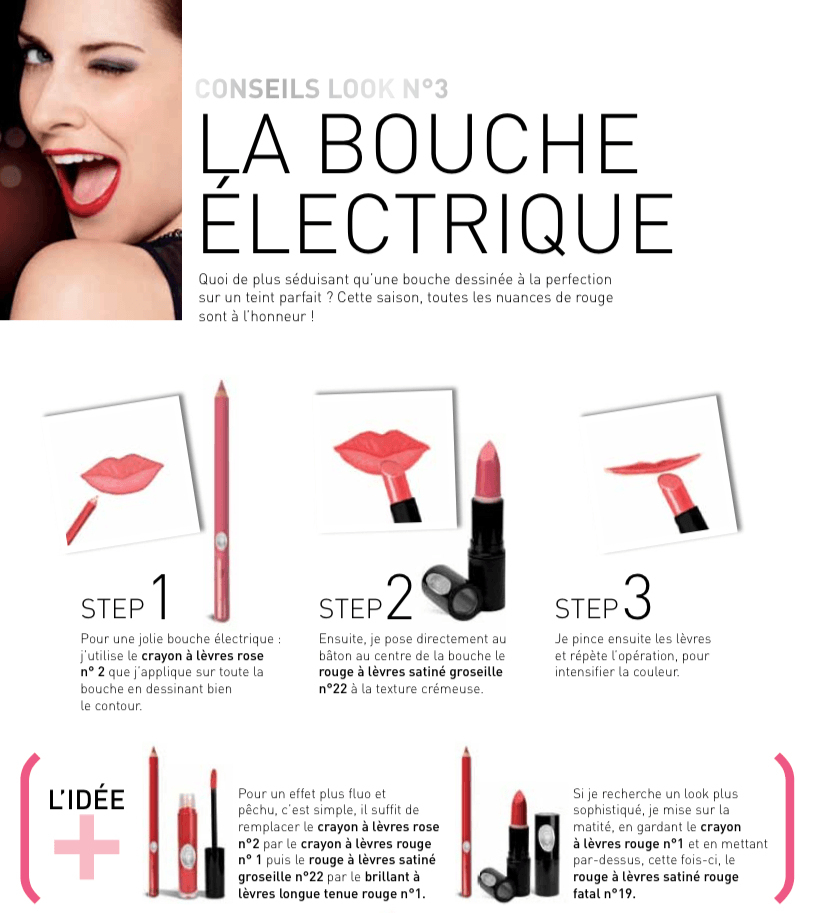 CONSEILS LOOK N°3

LA BOUCHE ÉLECTRIQUE

Quoi de plus séduisant qu'une bouche dessinée à la perfection sur un teint parfait ? Cette saison, toutes les nuances de rouge sont à l'honneur !

STEP 1

Pour une jolie bouche électrique : j'utilise le crayon à lèvres rose n° 2 que j'applique sur toute la bouche en dessinant bien le contour.

STEP 2

Ensuite, je pose directement au bâton au centre de la bouche le rouge à lèvres satiné groseille n°22 à la texture crémeuse.

STEP 3

Je pince ensuite les lèvres et répète l'opération, pour intensifier la couleur.

L'IDÉE +

Pour un effet plus fluo et pêchu, c'est simple, il suffit de remplacer le crayon à lèvres rose n°2 par le crayon à lèvres rouge n° 1 puis le rouge à lèvres satiné groseille n°22 par le brillant à lèvres longue tenue rouge n°1.

Si je recherche un look plus sophistiqué, je mise sur la matité, en gardant le crayon à lèvres rouge n°1 et en mettant par-dessus, cette fois-ci, le rouge à lèvres satiné rouge fatal n°19.